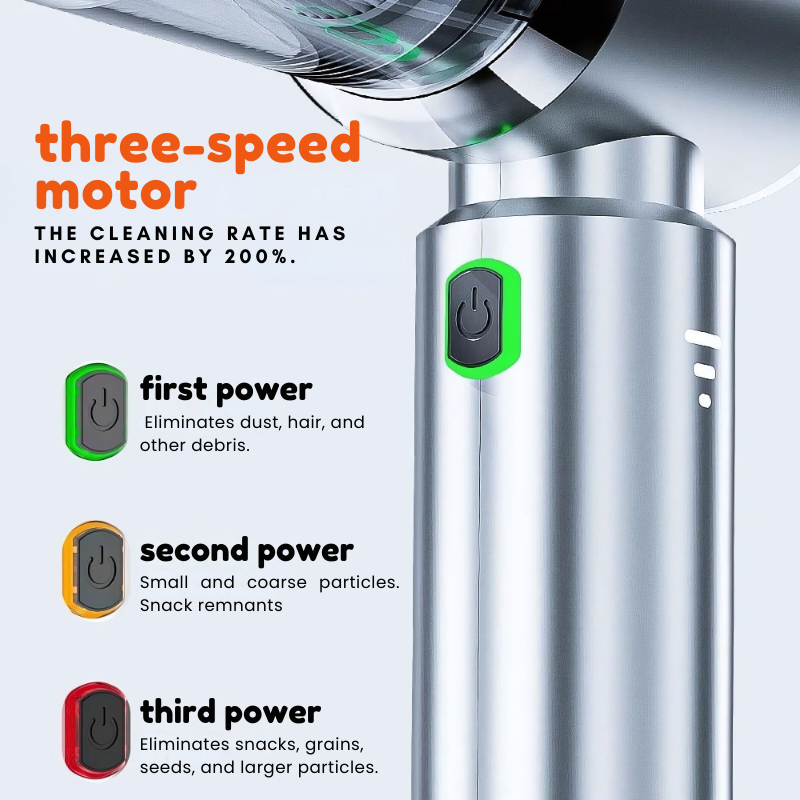 three-speed motor

THE CLEANING RATE HAS INCREASED BY 200%.

first power

Eliminates dust, hair, and other debris.

second power

Small and coarse particles. Snack remnants

third power

Eliminates snacks, grains, seeds, and larger particles.